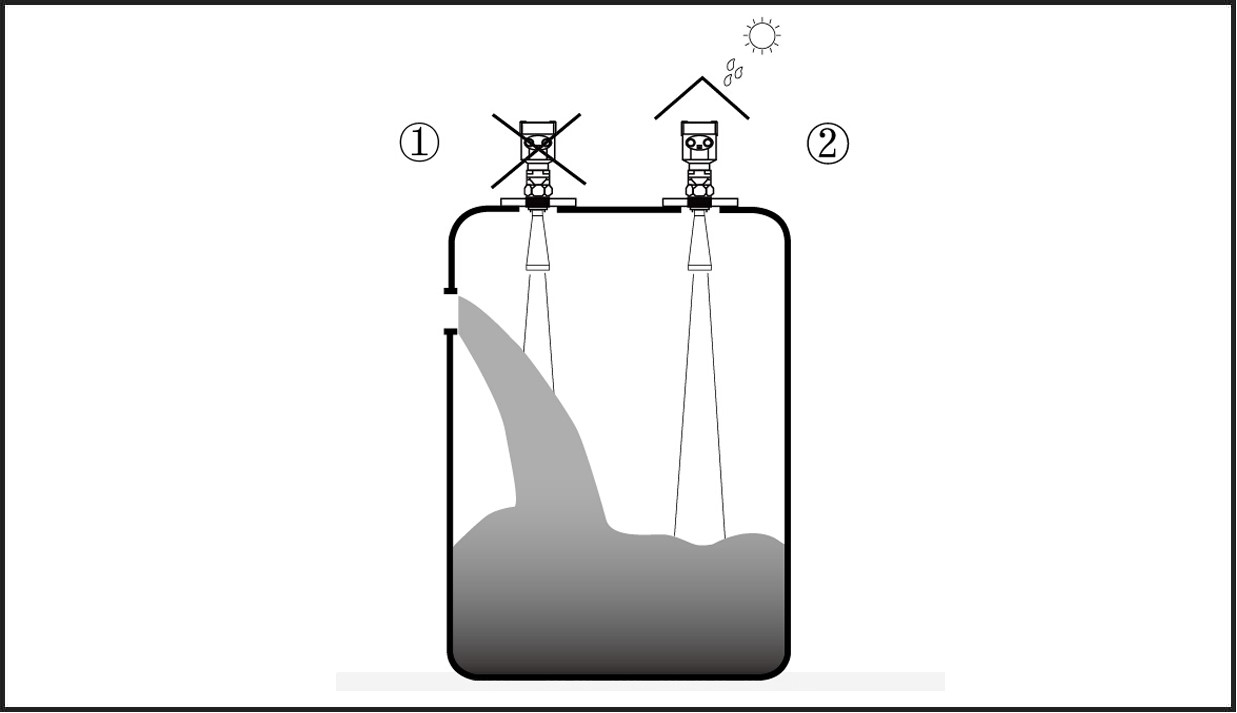 ①

②